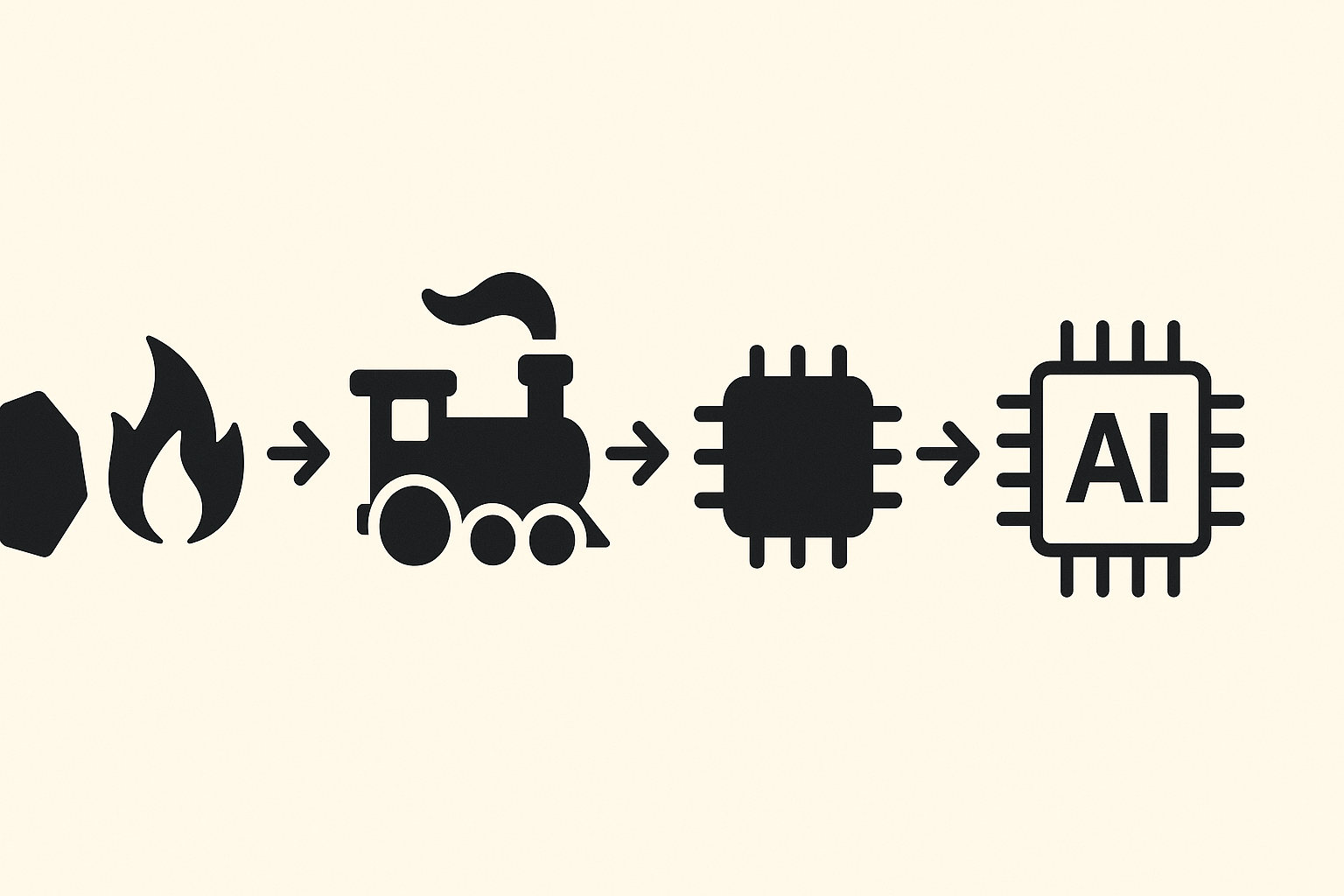 AI