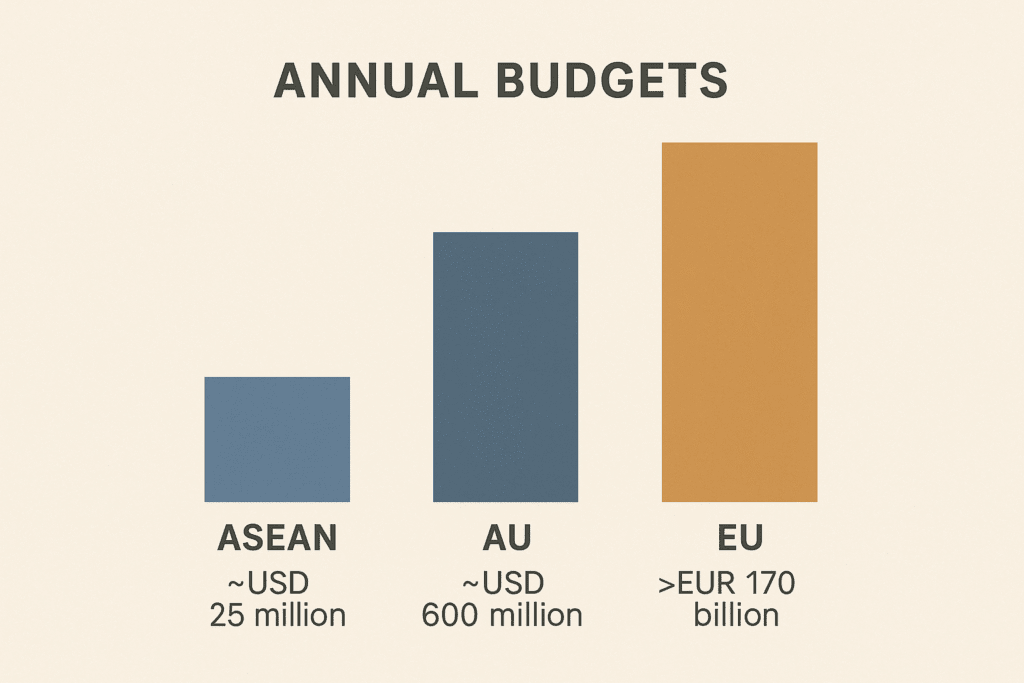 ANNUAL BUDGETS

ASEAN
~USD
25 million

AU
~USD
600 million

EU
>EUR 170
billion